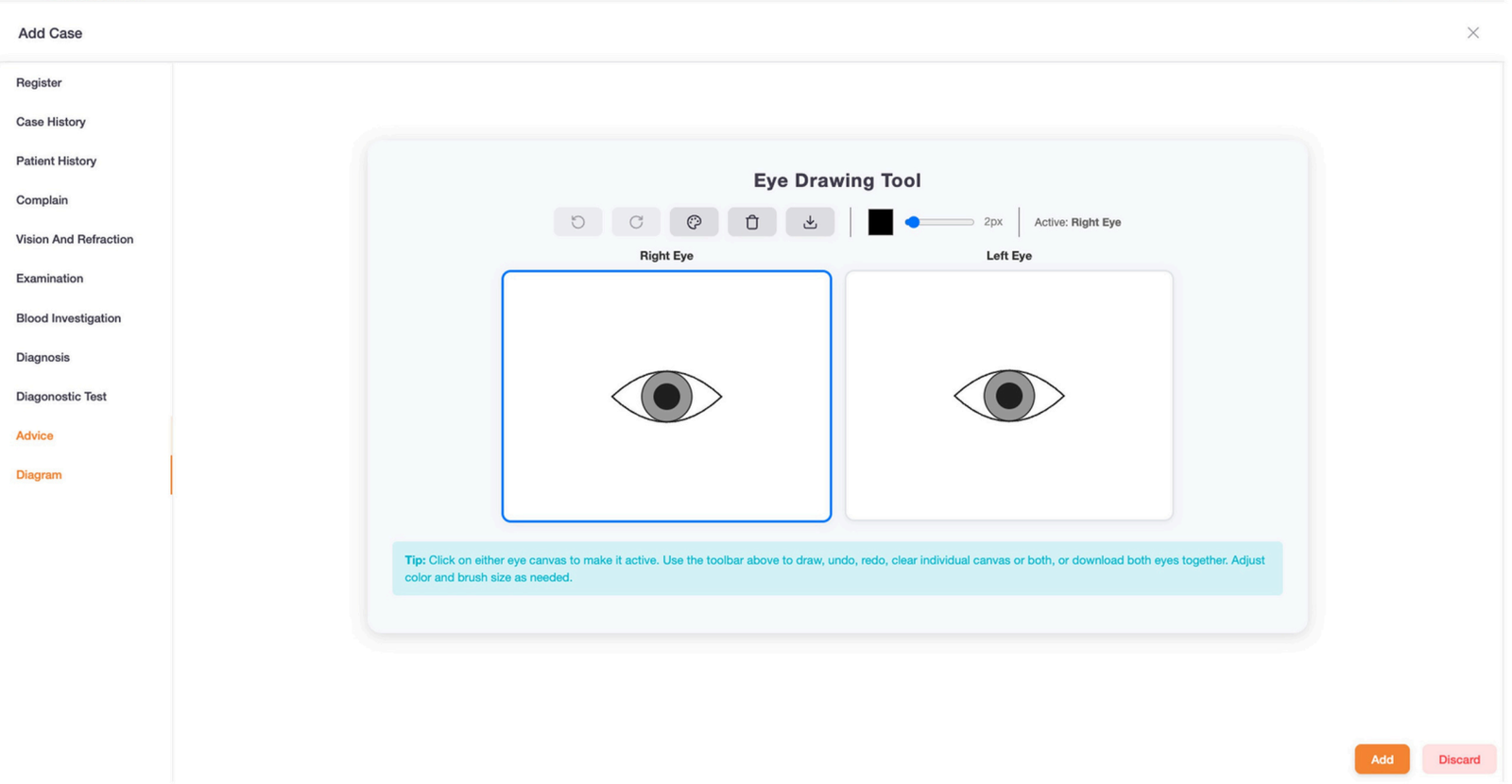 Add Case

Register
Case History
Patient History
Complain
Vision And Refraction
Examination
Blood Investigation
Diagnosis
Diagonostic Test
Advice
Diagram

Eye Drawing Tool

2px

Active: Right Eye

Right Eye

Left Eye

Tip: Click on either eye canvas to make it active. Use the toolbar above to draw, undo, redo, clear individual canvas or both, or download both eyes together. Adjust color and brush size as needed.

Add

Discard